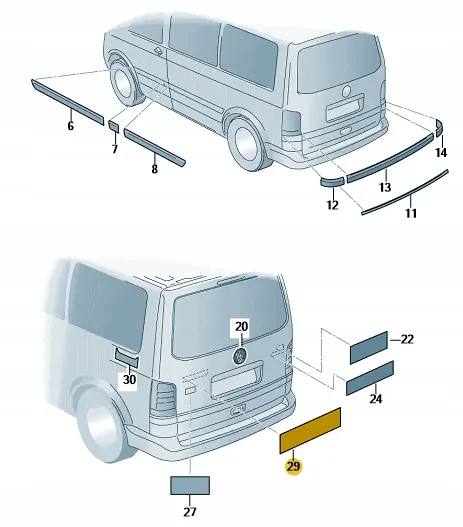 6
7
8
14
13
12
11
20
22
30
24
29
27