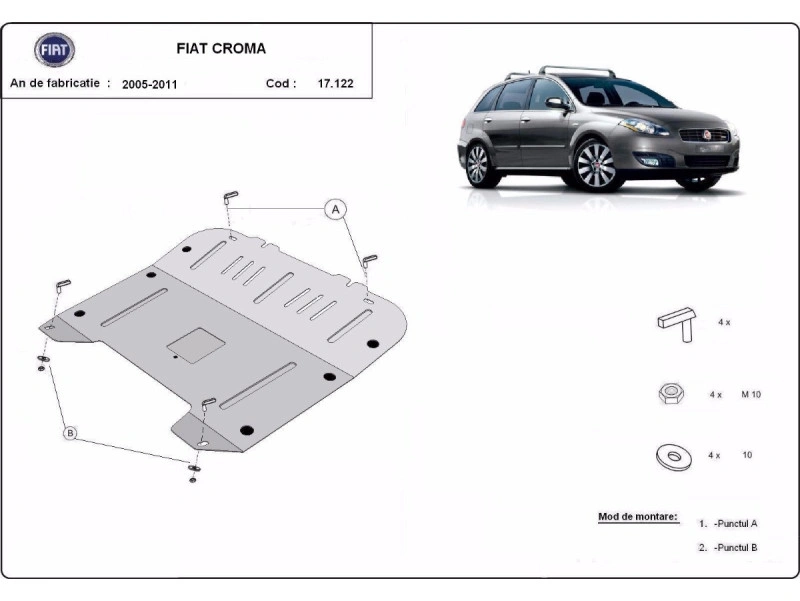 FIAT

FIAT CROMA

An de fabricatie : 2005-2011 Cod : 17.122

A

B

4 x

4 x M 10

4 x 10

Mod de montare:
1. -Punctul A
2. -Punctul B