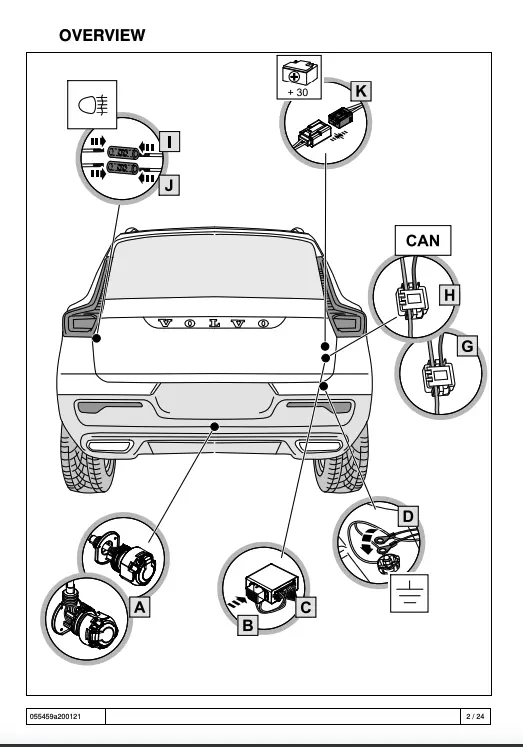 OVERVIEW

+ 30

K

I

J

CAN

H

G

VOLVO

D

A

B

C

055459a200121

2 / 24