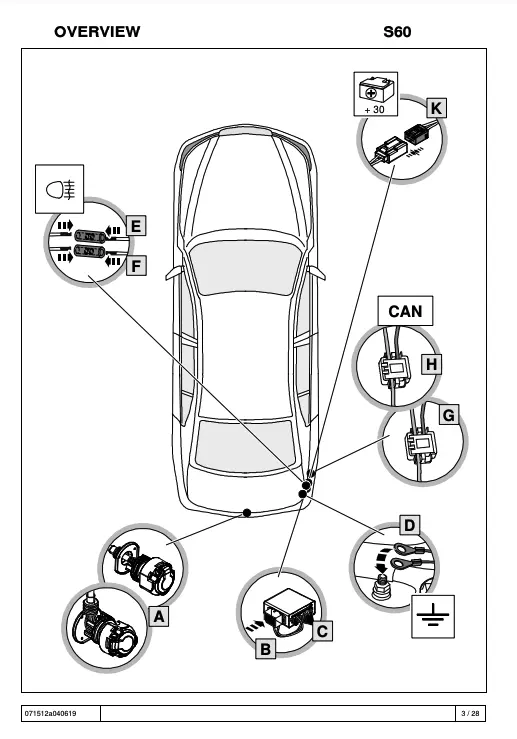 OVERVIEW S60

+ 30
K
E
F
CAN
H
G
D
A
B
C

071512a040619 3 / 28