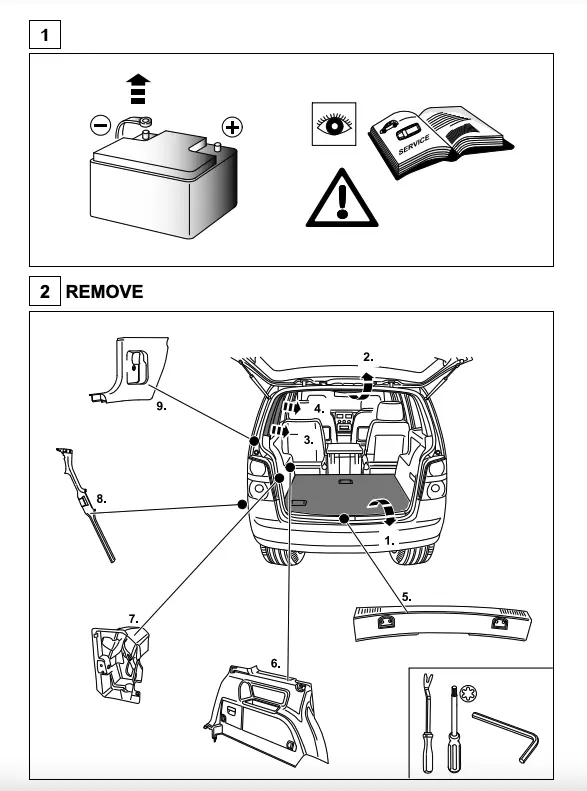 1

SERVICE

2 REMOVE

2.

4.

3.

9.

8.

1.

5.

7.

6.