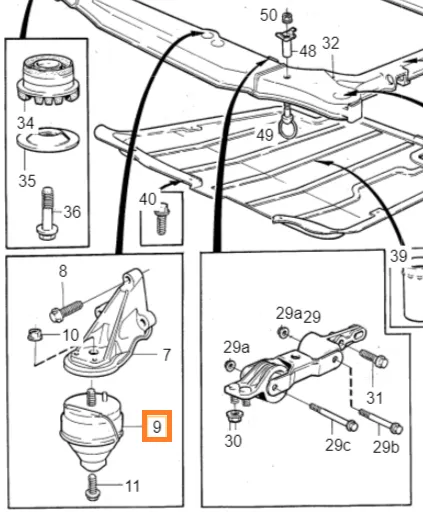 50
48
32
49
34
35
36
40
39
8
10
7
9
11
29a
29
29a
31
30
29c
29b