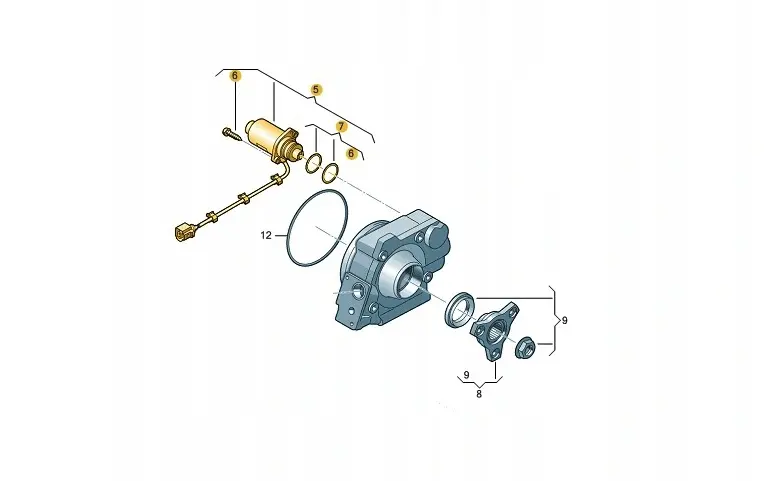 6
5
7
6
12
9
9
8