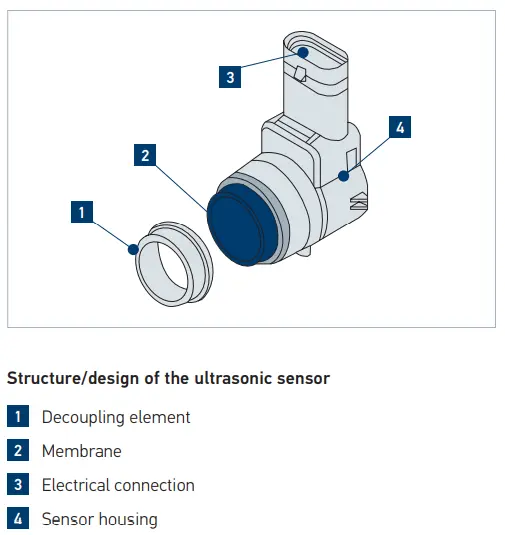 3

4

2

1

Structure/design of the ultrasonic sensor

1 Decoupling element

2 Membrane

3 Electrical connection

4 Sensor housing