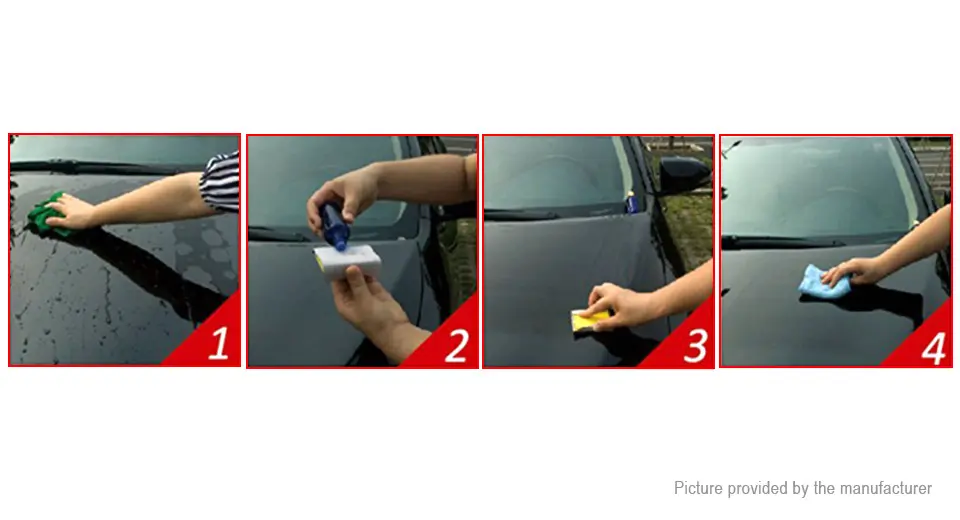 1

2

3

4

Picture provided by the manufacturer