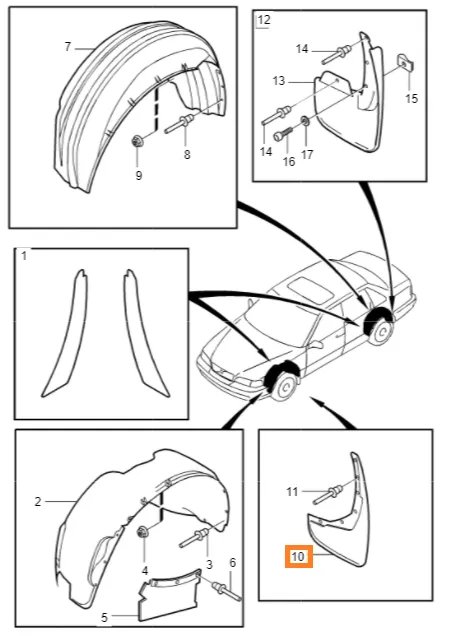 7
9
8
12
14
13
15
14
16
17
1
2
4
3
6
5
11
10