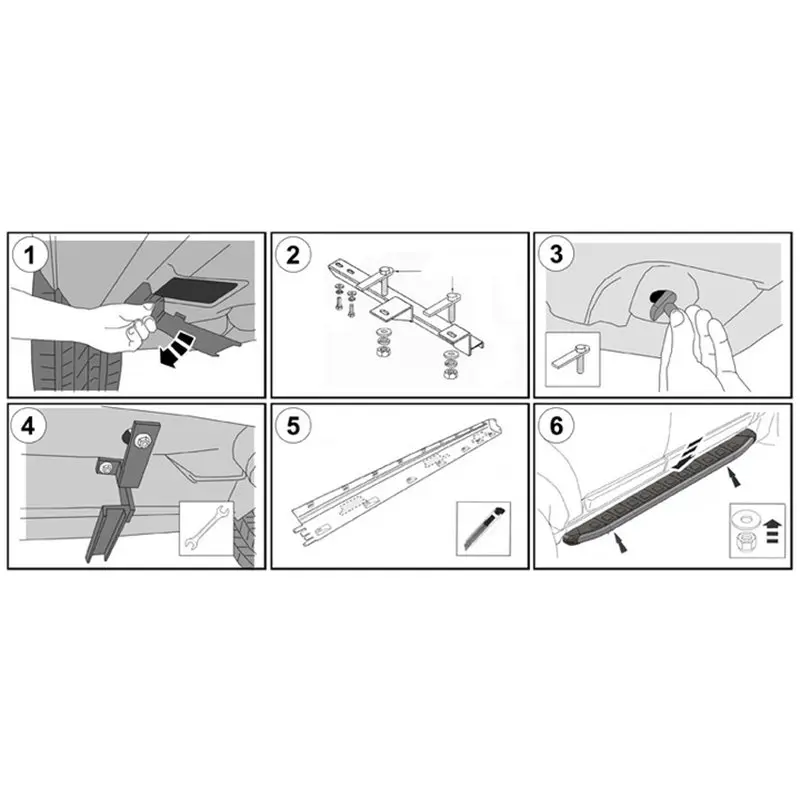 1
2
3
4
5
6