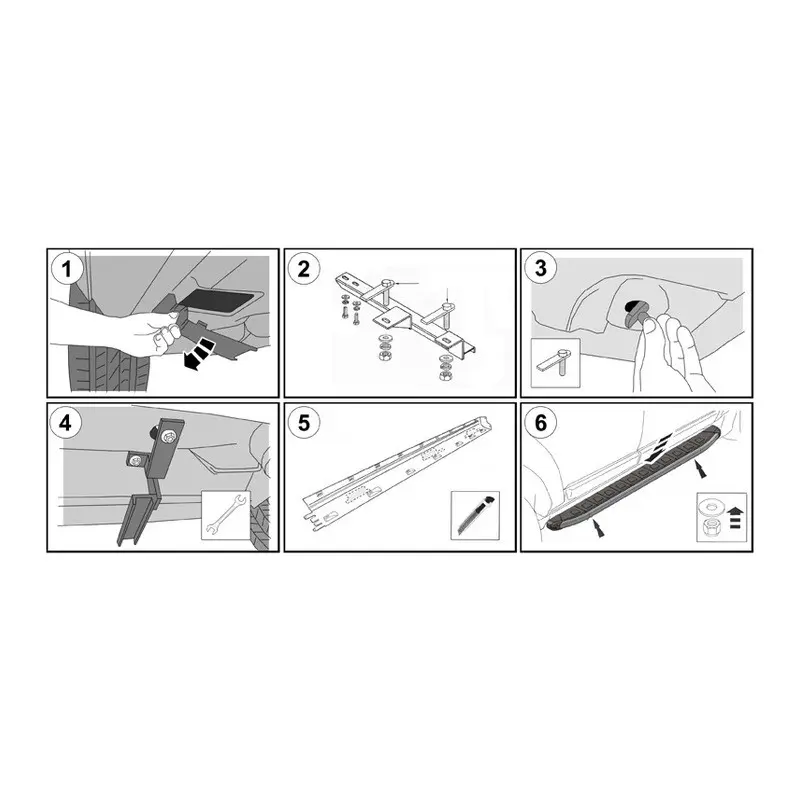 1

2

3

4

5

6