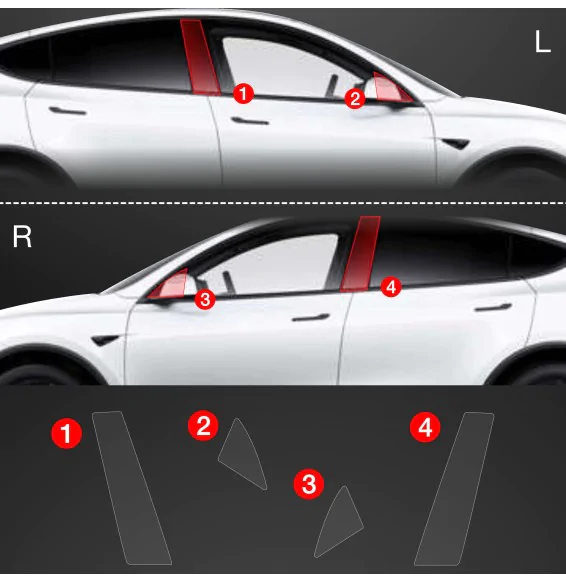 L
1
2
R
3
4
1
2
3
4