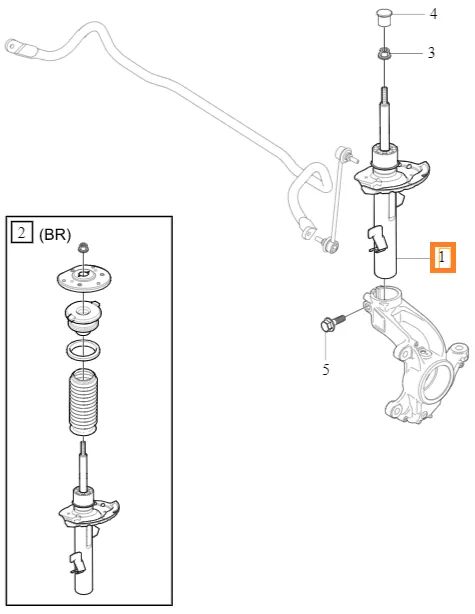 4
3
2 (BR)
1
5