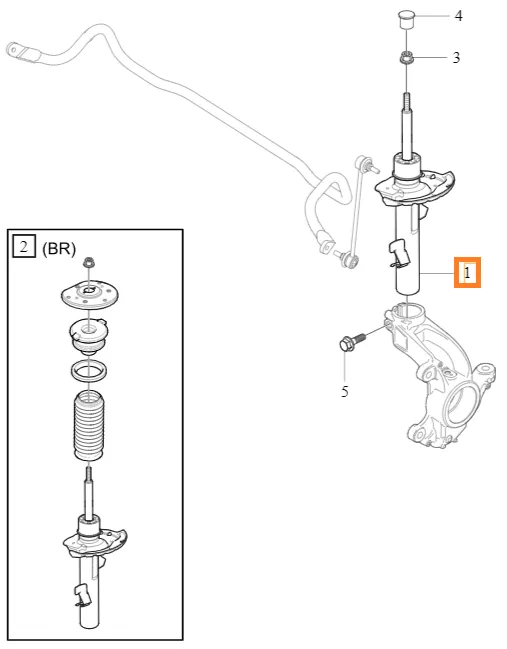 4
3
1
5
2 (BR)