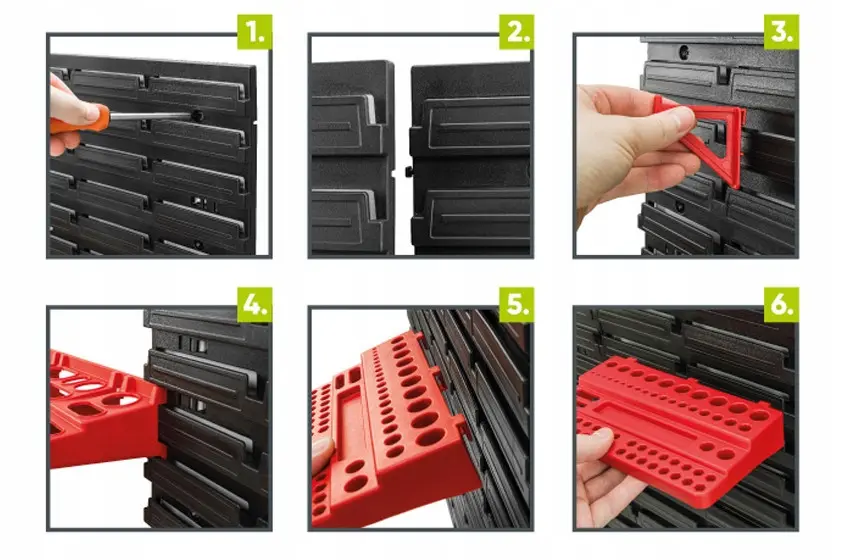 1.

2.

3.

4.

5.

6.