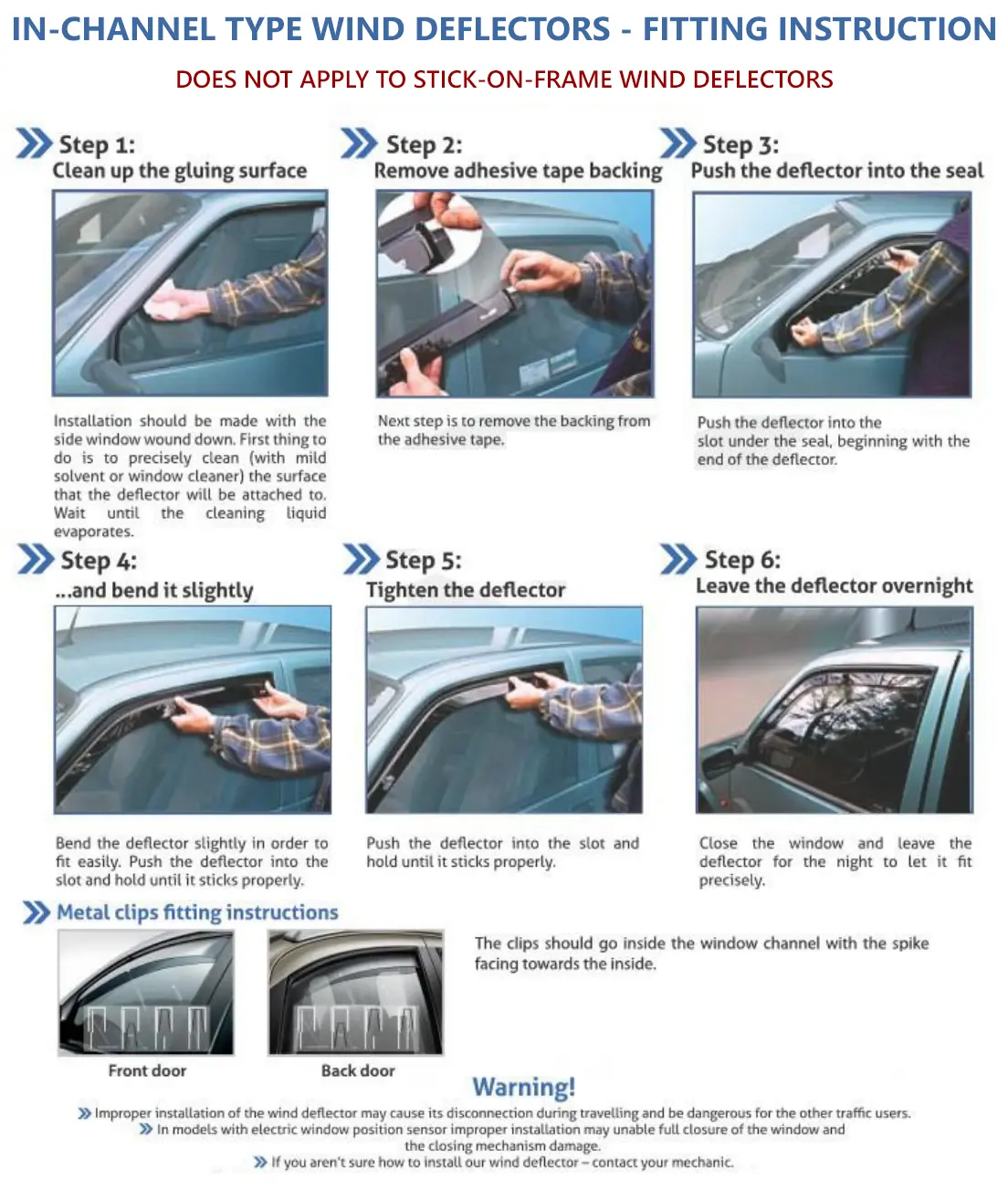 IN-CHANNEL TYPE WIND DEFLECTORS - FITTING INSTRUCTION

DOES NOT APPLY TO STICK-ON-FRAME WIND DEFLECTORS

Step 1:
Clean up the gluing surface

Installation should be made with the side window wound down. First thing to do is to precisely clean (with mild solvent or window cleaner) the surface that the deflector will be attached to. Wait until the cleaning liquid evaporates.

Step 2:
Remove adhesive tape backing

Next step is to remove the backing from the adhesive tape.

Step 3:
Push the deflector into the seal

Push the deflector into the slot under the seal, beginning with the end of the deflector.

Step 4:
...and bend it slightly

Bend the deflector slightly in order to fit easily. Push the deflector into the slot and hold until it sticks properly.

Step 5:
Tighten the deflector

Push the deflector into the slot and hold until it sticks properly.

Step 6:
Leave the deflector overnight

Close the window and leave the deflector for the night to let it fit precisely.

Metal clips fitting instructions

Front door

Back door

The clips should go inside the window channel with the spike facing towards the inside.

Warning!

Improper installation of the wind deflector may cause its disconnection during travelling and be dangerous for the other traffic users.

In models with electric window position sensor improper installation may unable full closure of the window and the closing mechanism damage.

If you aren't sure how to install our wind deflector – contact your mechanic.